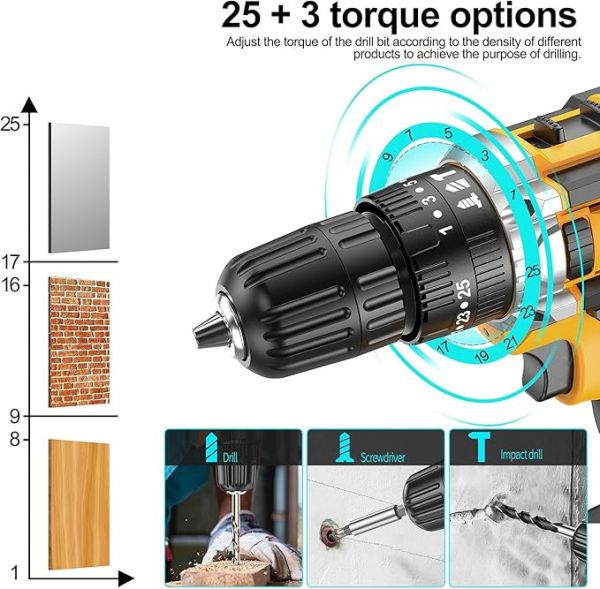 25 + 3 torque options

Adjust the torque of the drill bit according to the density of different products to achieve the purpose of drilling.

25
17
16
9
8
1

9 7 5 3 1 25 23 21 19 17

5 3 1 25 23

Drill

Screwdriver

Impact drill